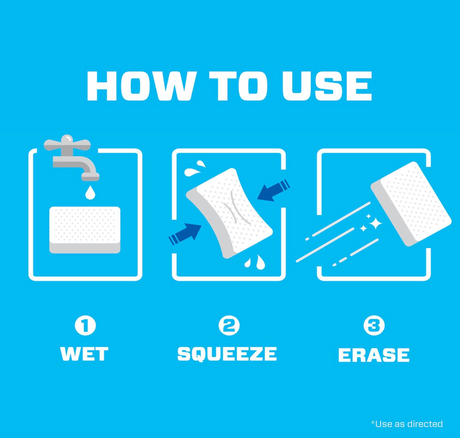 HOW TO USE

1
WET

2
SQUEEZE

3
ERASE

*Use as directed